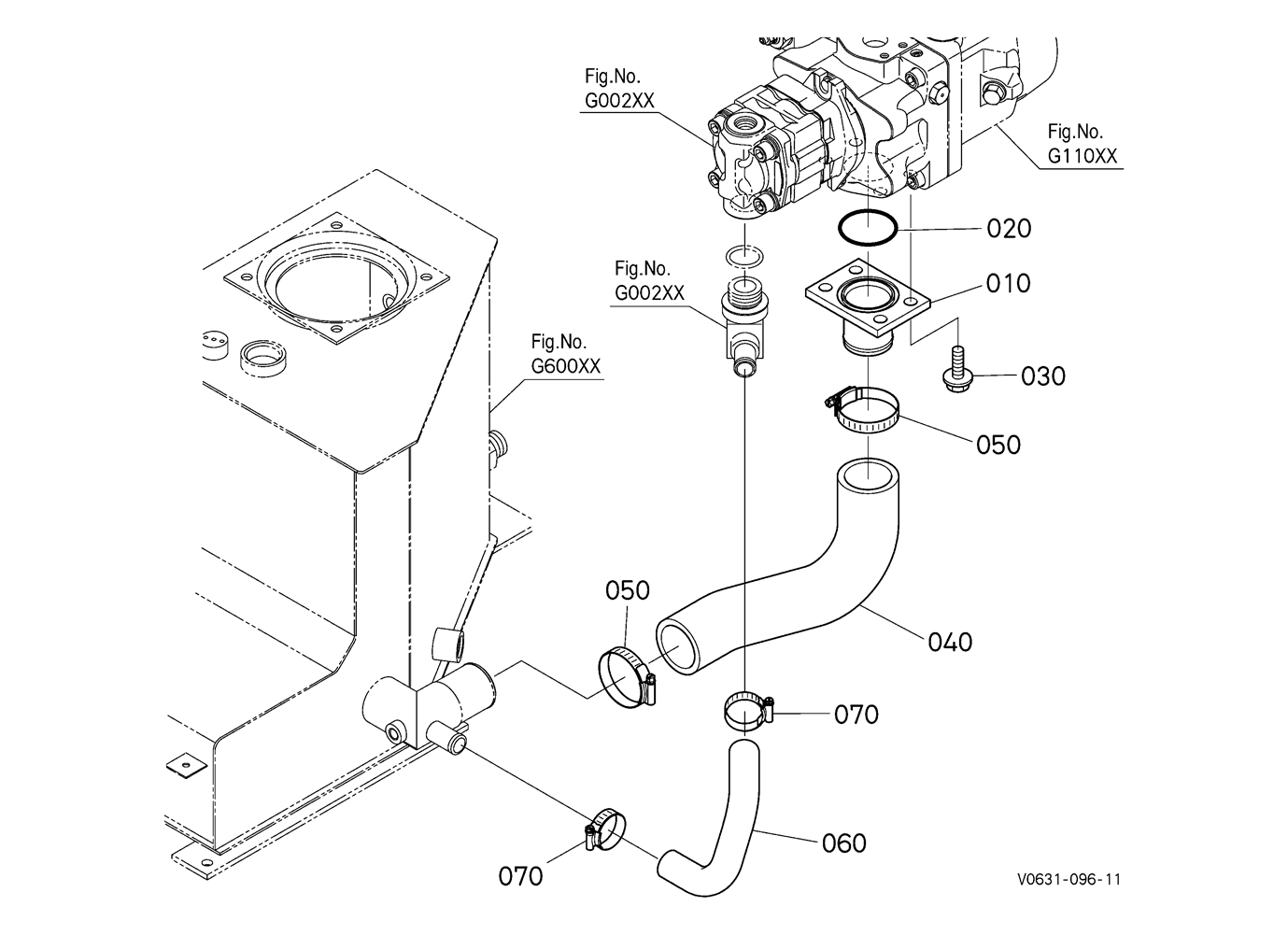 Fig.No.
G002XX

Fig.No.
G110XX

020

Fig.No.
G002XX

010

Fig.No.
G600XX

030

050

050

040

070

060

070

V0631-096-11